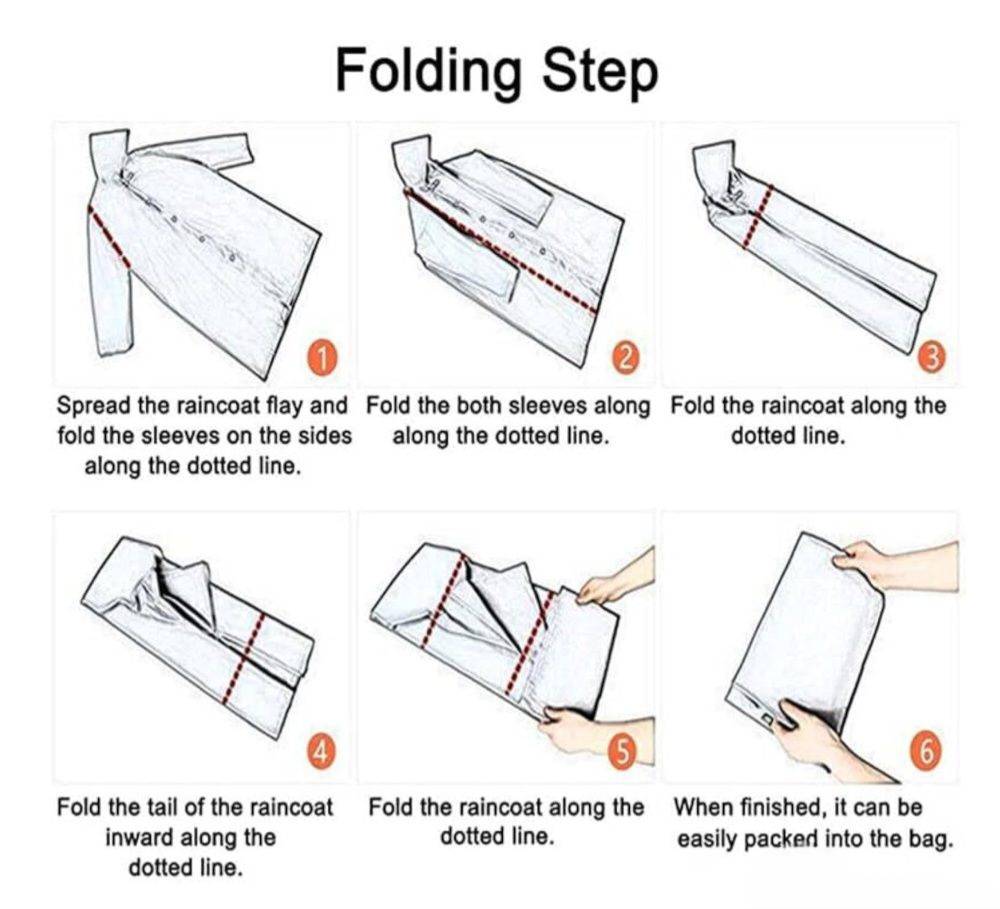 Folding Step

1

Spread the raincoat flay and fold the sleeves on the sides along the dotted line.

2

Fold the both sleeves along along the dotted line.

3

Fold the raincoat along the dotted line.

4

Fold the tail of the raincoat inward along the dotted line.

5

Fold the raincoat along the dotted line.

6

When finished, it can be easily packed into the bag.